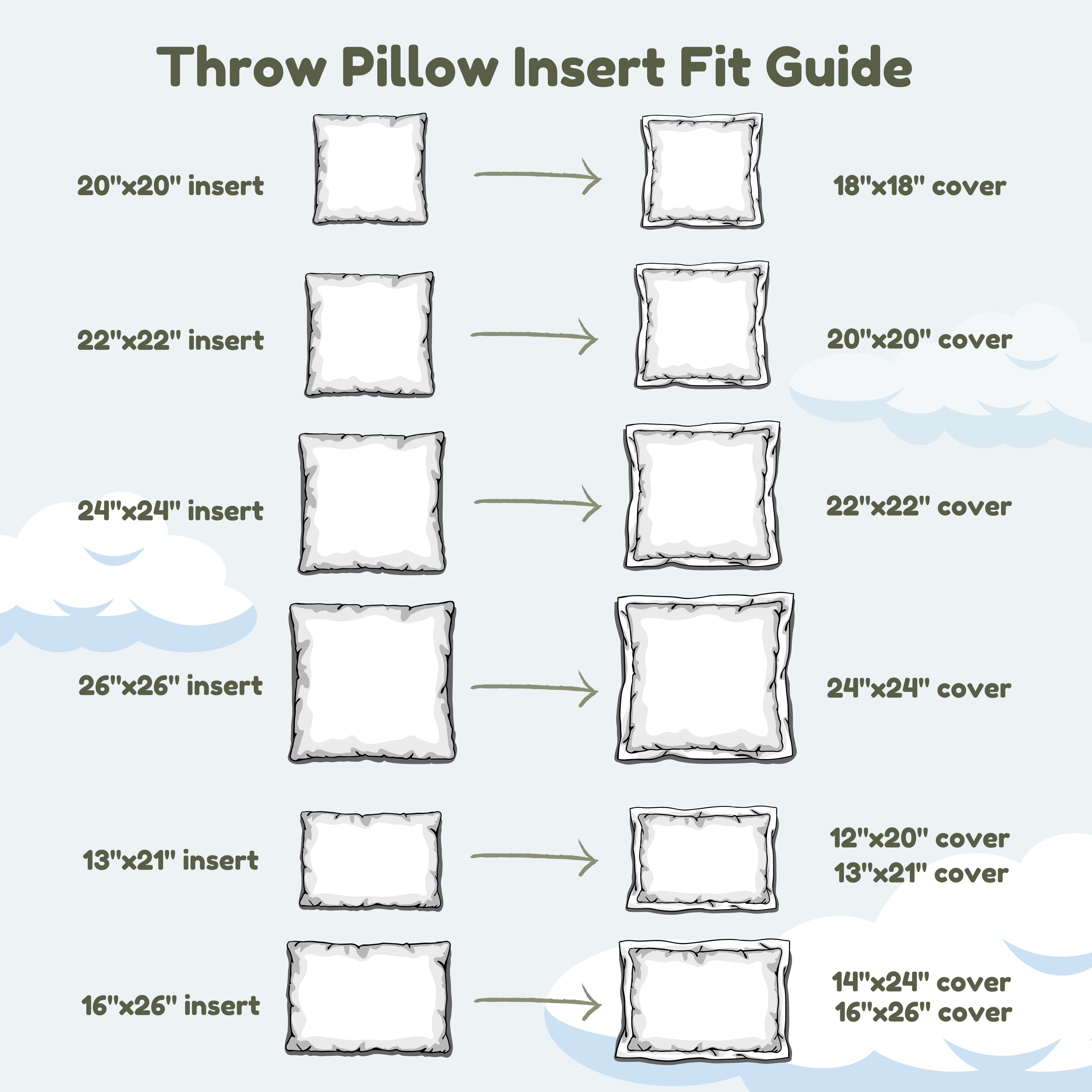 Throw Pillow Insert Fit Guide

20"x20" insert

18"x18" cover

22"x22" insert

20"x20" cover

24"x24" insert

22"x22" cover

26"x26" insert

24"x24" cover

13"x21" insert

12"x20" cover
13"x21" cover

16"x26" insert

14"x24" cover
16"x26" cover